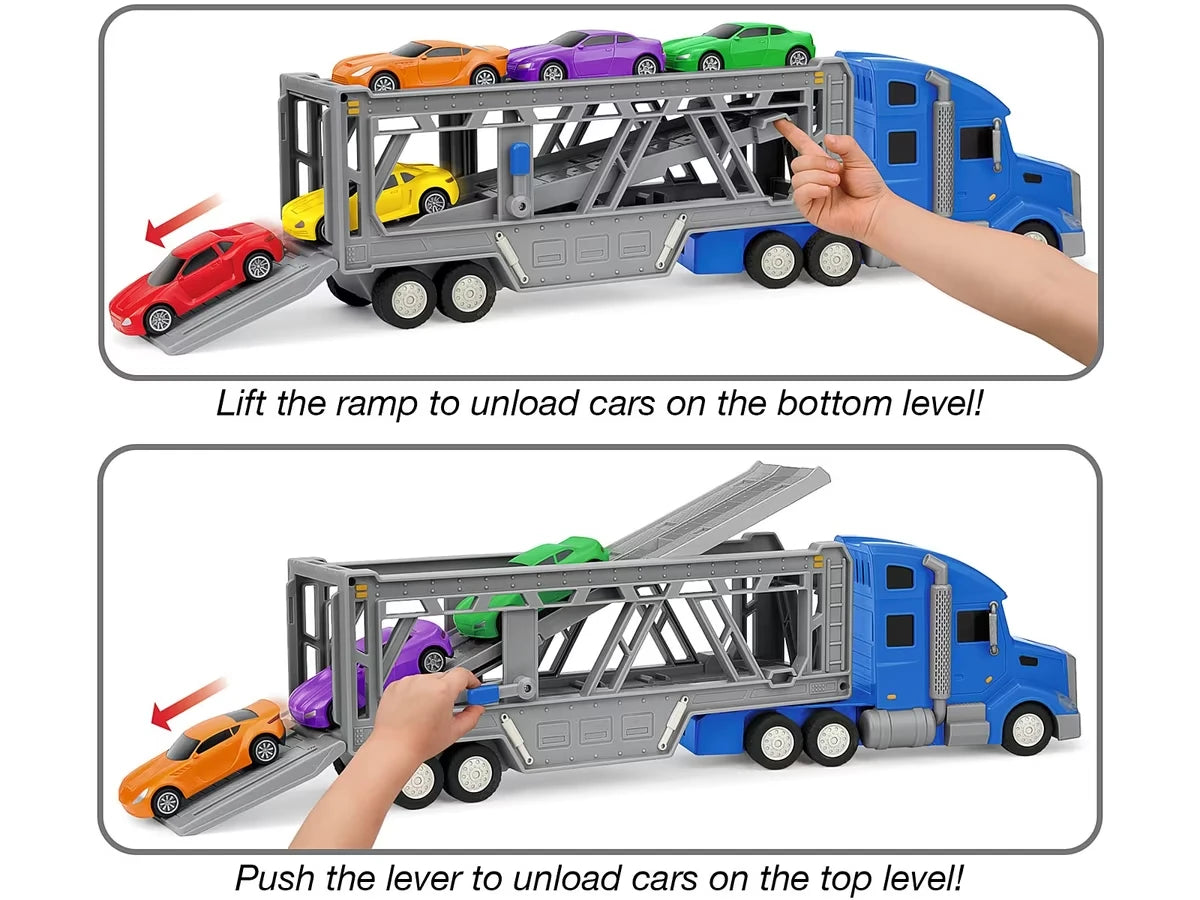 Lift the ramp to unload cars on the bottom level!

Push the lever to unload cars on the top level!